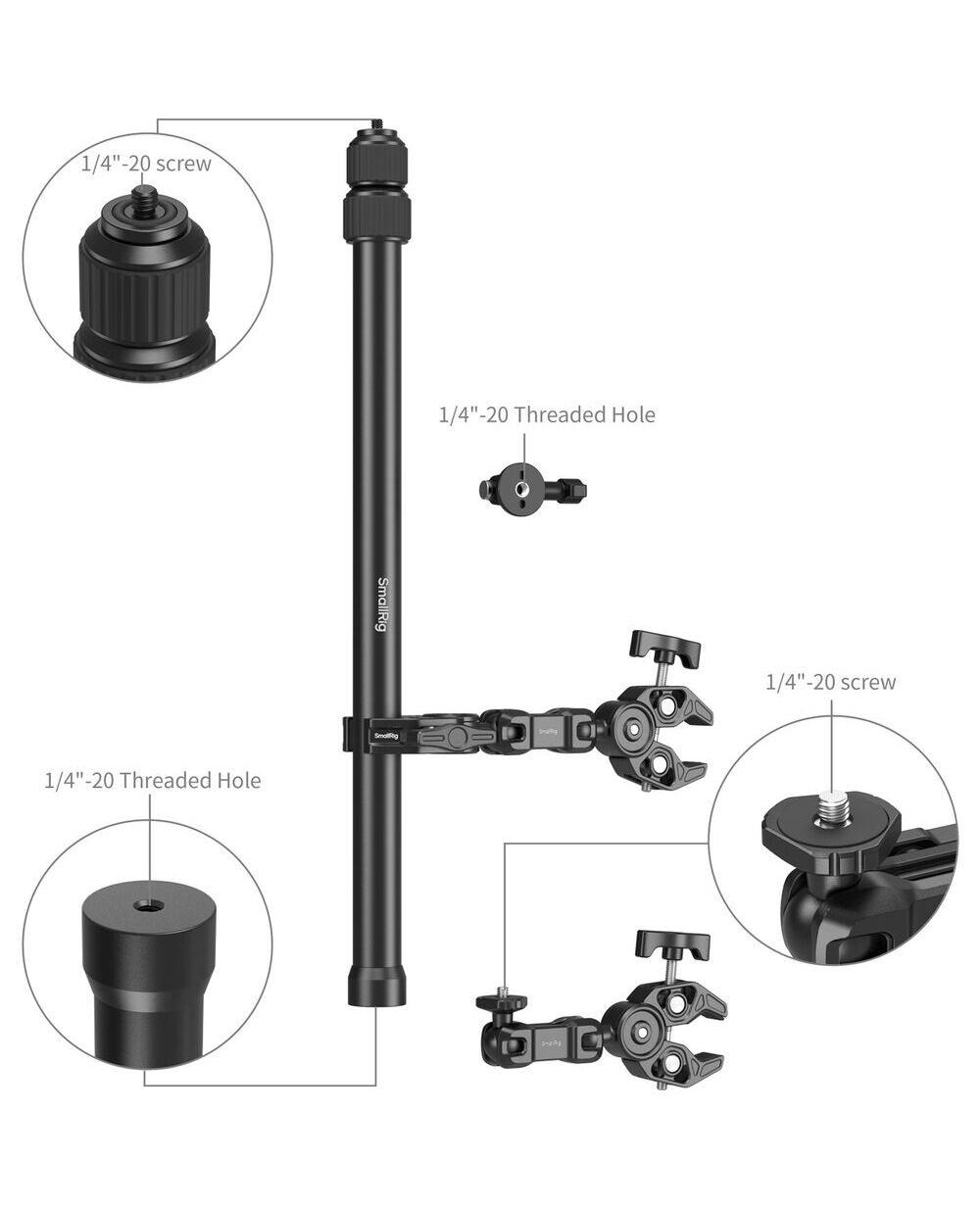 1/4"-20 screw

1/4"-20 Threaded Hole

SmallRig

SmallRig

SmallRig

1/4"-20 screw

1/4"-20 Threaded Hole

SmallRig